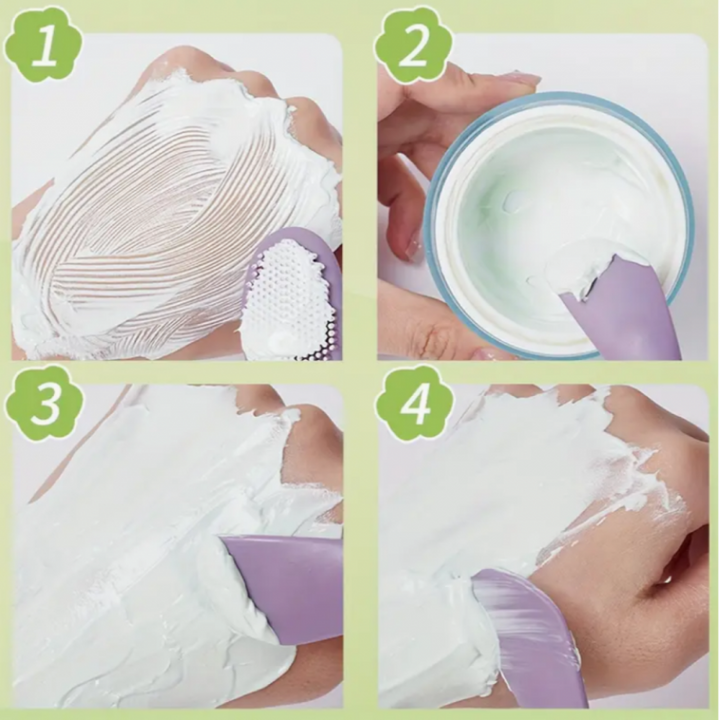 1

2

3

4